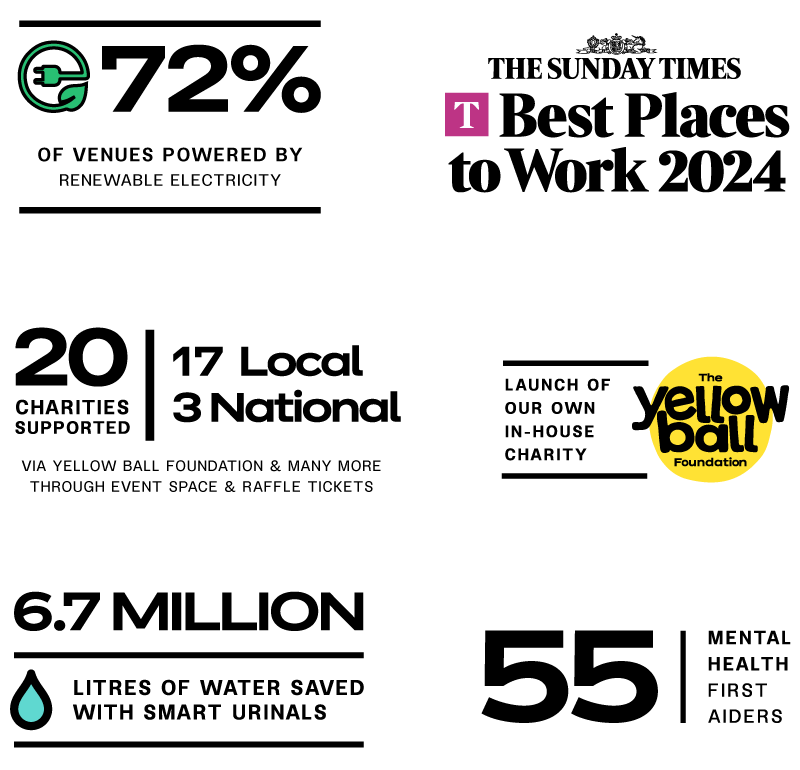 72%

OF VENUES POWERED BY RENEWABLE ELECTRICITY

THE SUNDAY TIMES

T Best Places to Work 2024

20 CHARITIES SUPPORTED

17 Local
3 National

VIA YELLOW BALL FOUNDATION & MANY MORE THROUGH EVENT SPACE & RAFFLE TICKETS

LAUNCH OF OUR OWN IN-HOUSE CHARITY

The yellow ball Foundation

6.7 MILLION

LITRES OF WATER SAVED WITH SMART URINALS

55

MENTAL HEALTH FIRST AIDERS